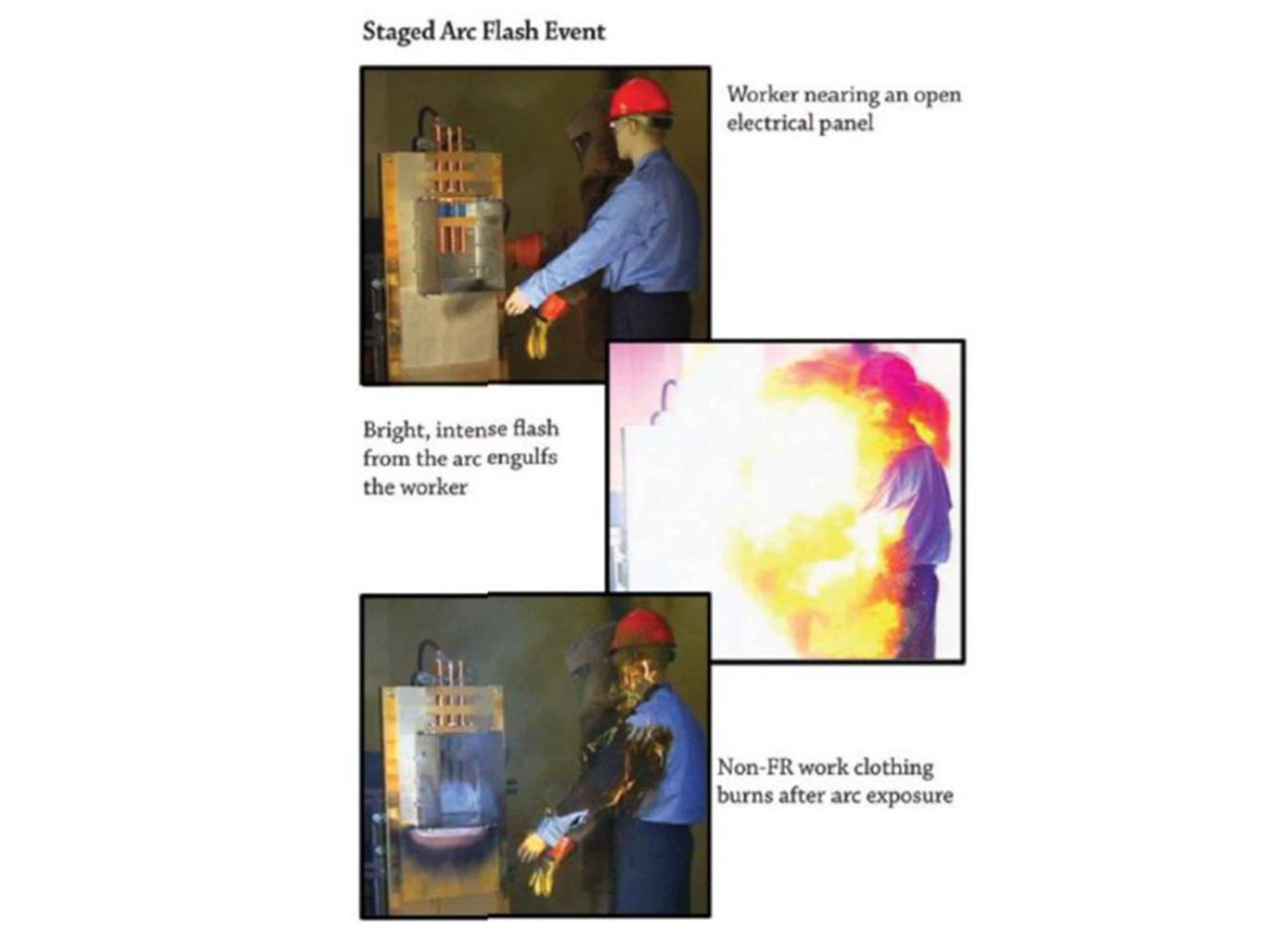 Staged Arc Flash Event

Worker nearing an open electrical panel

Bright, intense flash from the arc engulfs the worker

Non-FR work clothing burns after arc exposure